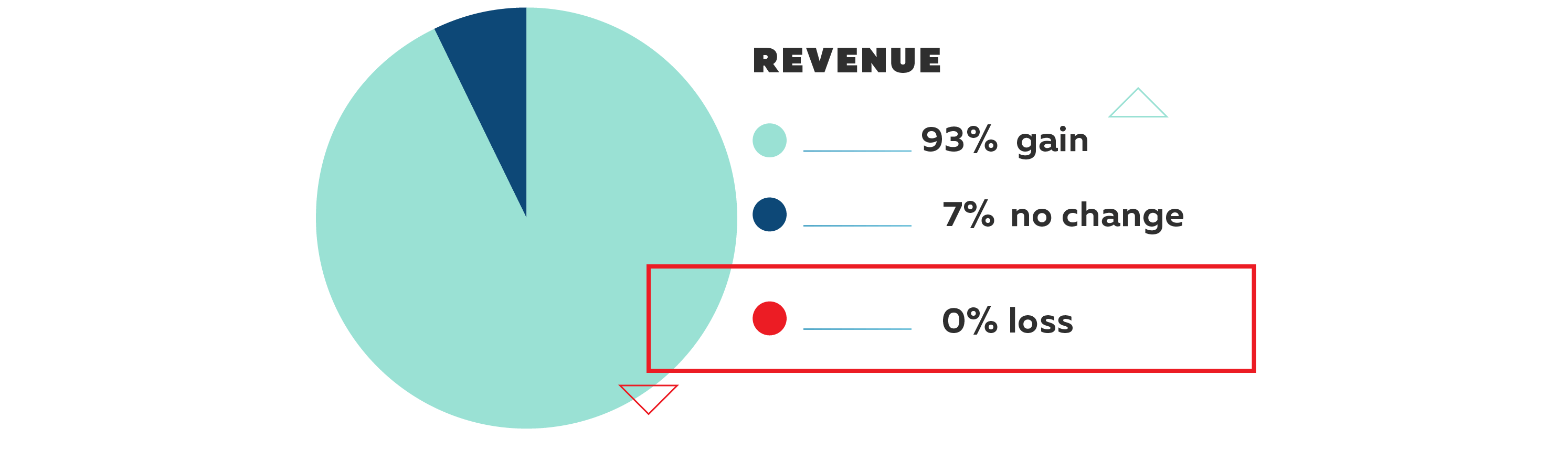 REVENUE

93% gain

7% no change

0% loss