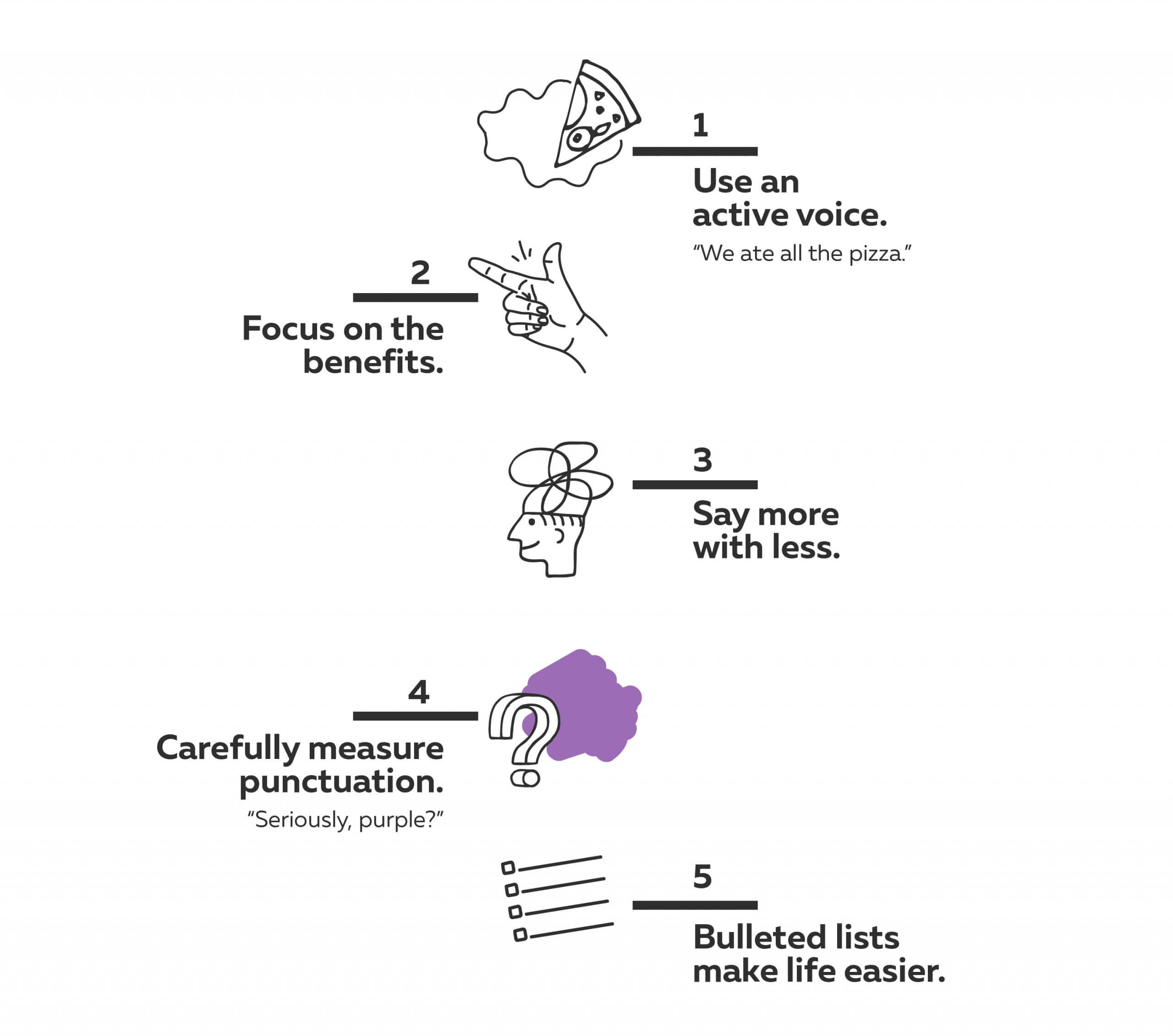 1

Use an active voice.

“We ate all the pizza.”

2

Focus on the benefits.

3

Say more with less.

4

Carefully measure punctuation.

“Seriously, purple?”

5

Bulleted lists make life easier.